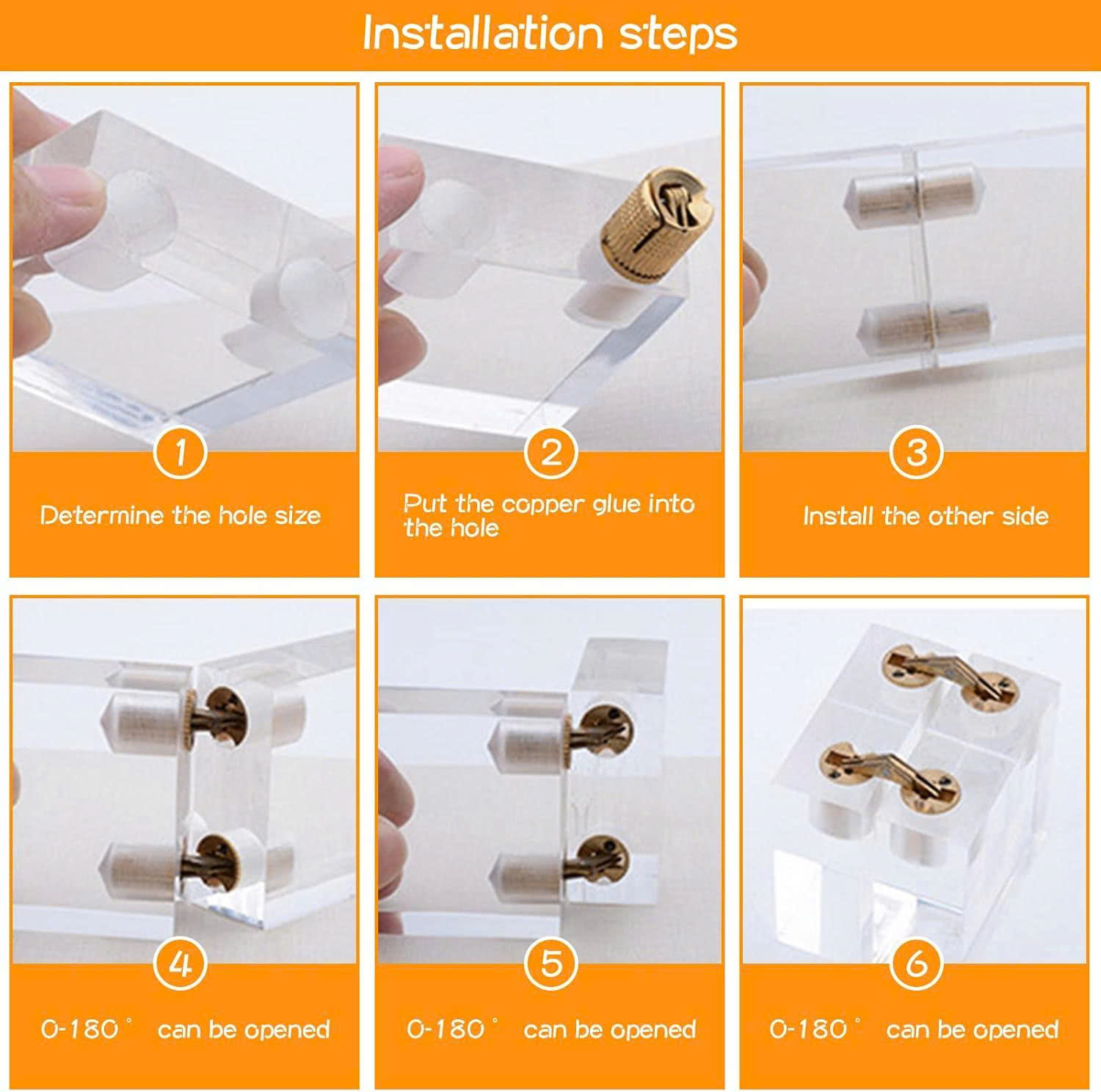 Installation steps

1

Determine the hole size

2

Put the copper glue into the hole

3

Install the other side

4

0-180° can be opened

5

0-180° can be opened

6

0-180° can be opened